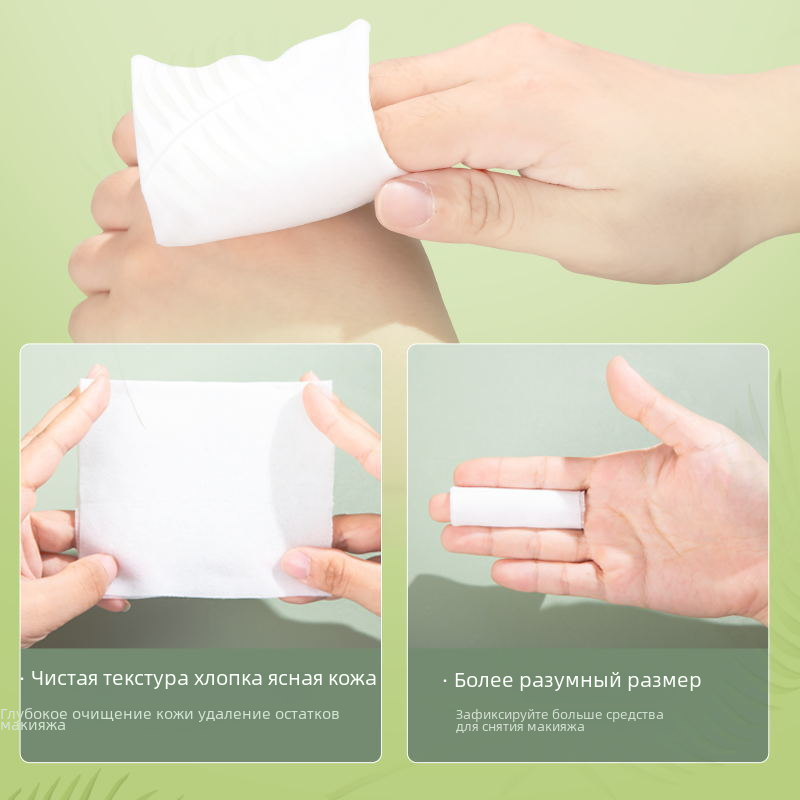 · Чистая текстура хлопка ясная кожа

Глубокое очищение кожи удаление остатков макияжа

· Более разумный размер

Зафиксируйте больше средства для снятия макияжа