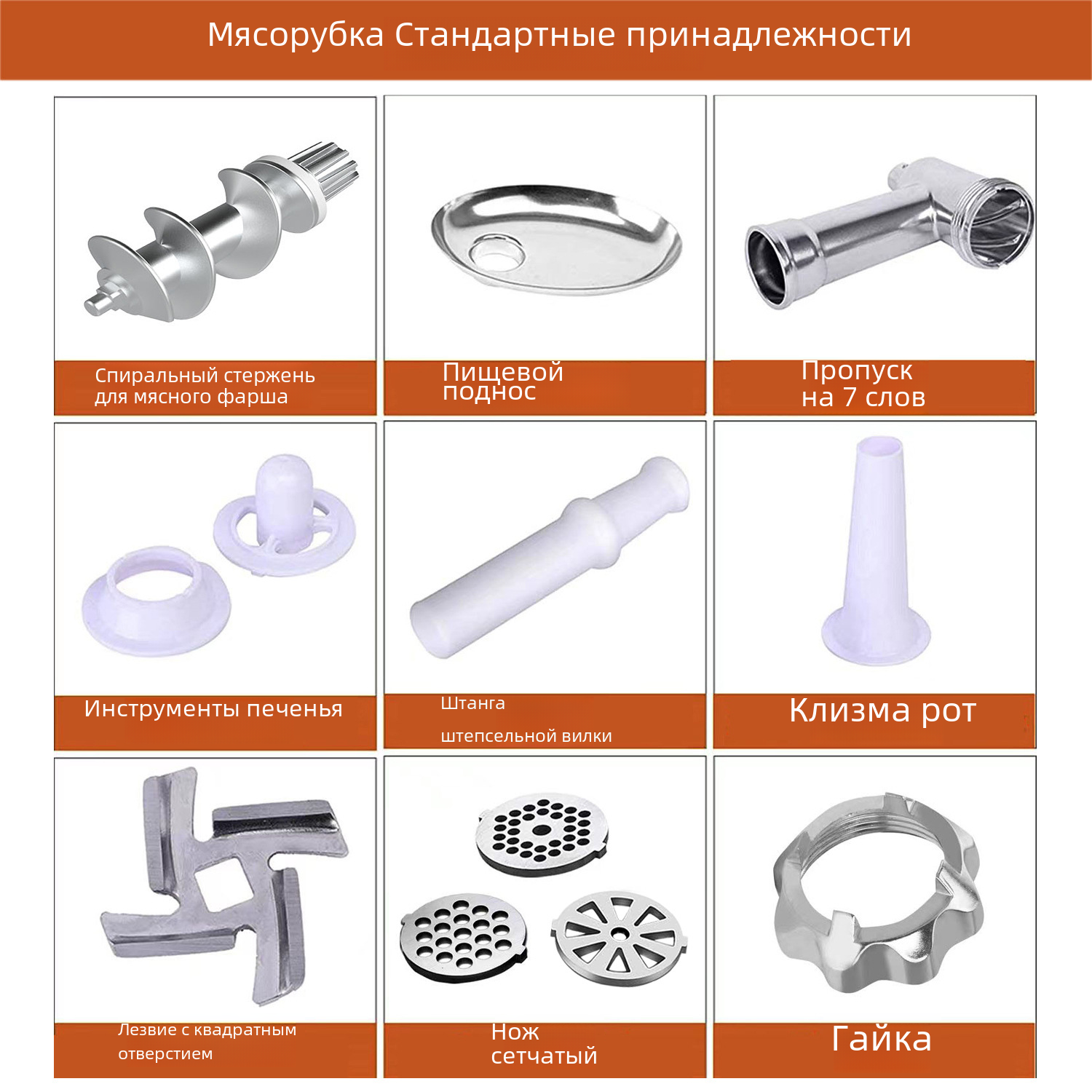 Мясорубка Стандартные принадлежности

Спиральный стержень для мясного фарша

Пищевой поднос

Пропуск на 7 слов

Инструменты печенья

Штанга штепсельной вилки

Клизма рот

Лезвие с квадратным отверстием

Нож сетчатый

Гайка