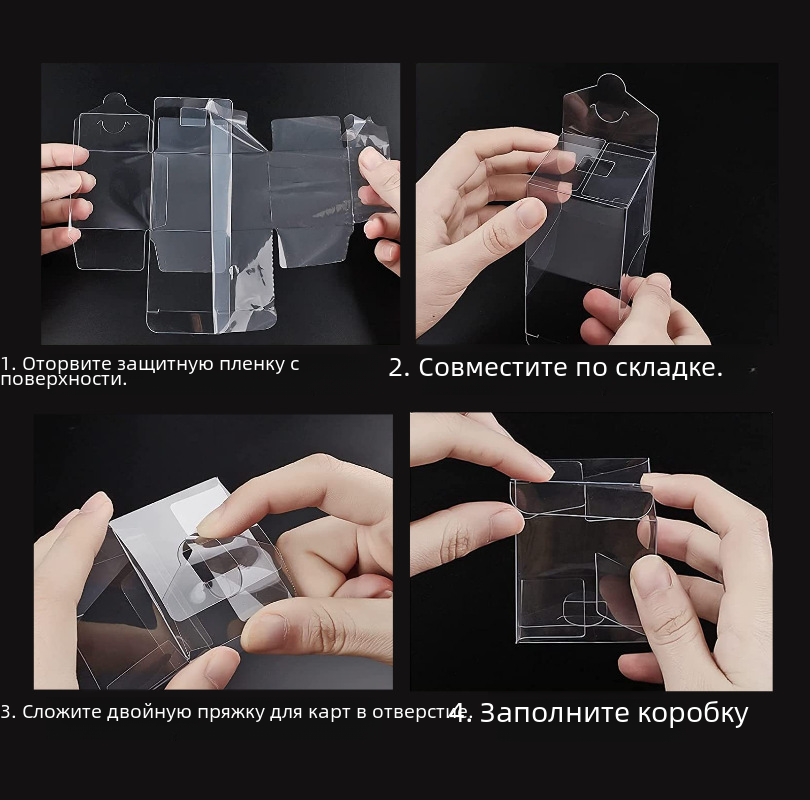 1. Оторвите защитную пленку с поверхности.

2. Совместите по складке.

3. Сложите двойную пряжку для карт в отверстие.

4. Заполните коробку