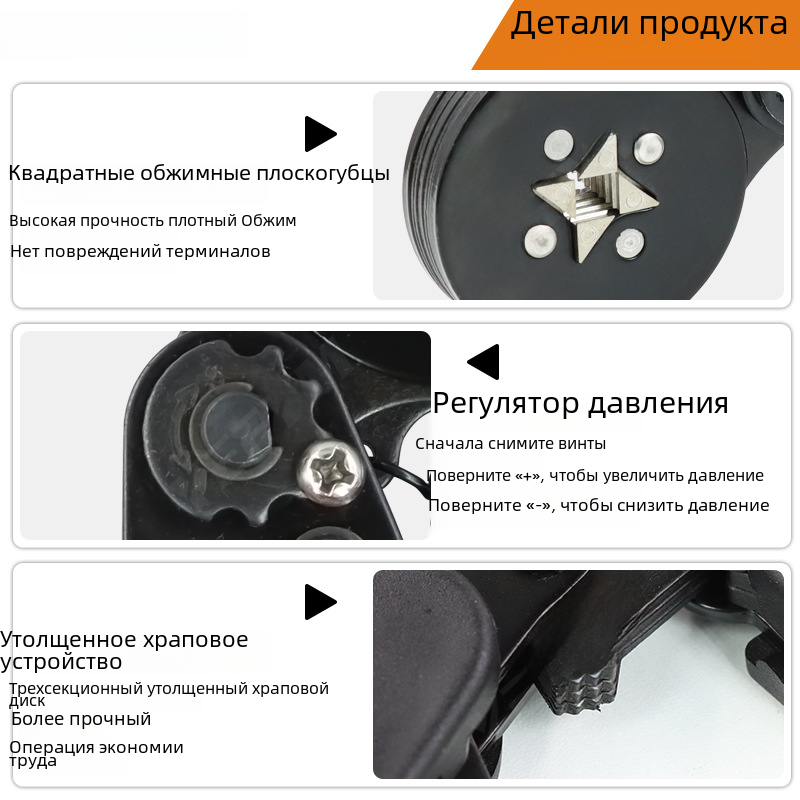 Детали продукта

Квадратные обжимные плоскогубцы

Высокая прочность плотный Обжим

Нет повреждений терминалов

Регулятор давления

Сначала снимите винты

Поверните «+», чтобы увеличить давление

Поверните «-», чтобы снизить давление

Утолщенное храповое устройство

Трехсекционный утолщенный храповой диск

Более прочный

Операция экономии труда