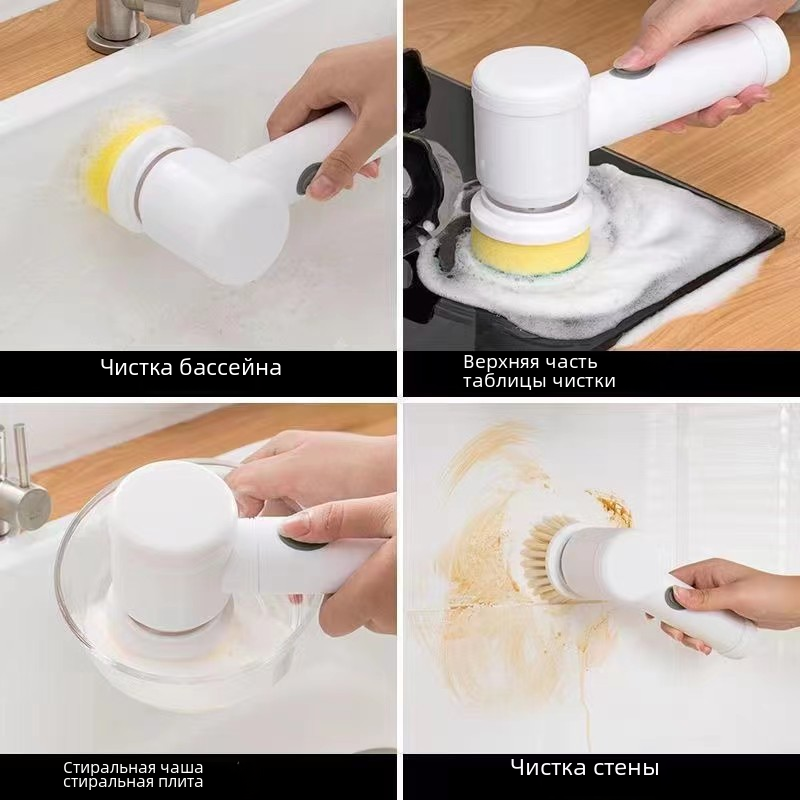 Чистка бассейна

Верхняя часть таблицы чистки

Стиральная чаша стиральная плита

Чистка стены