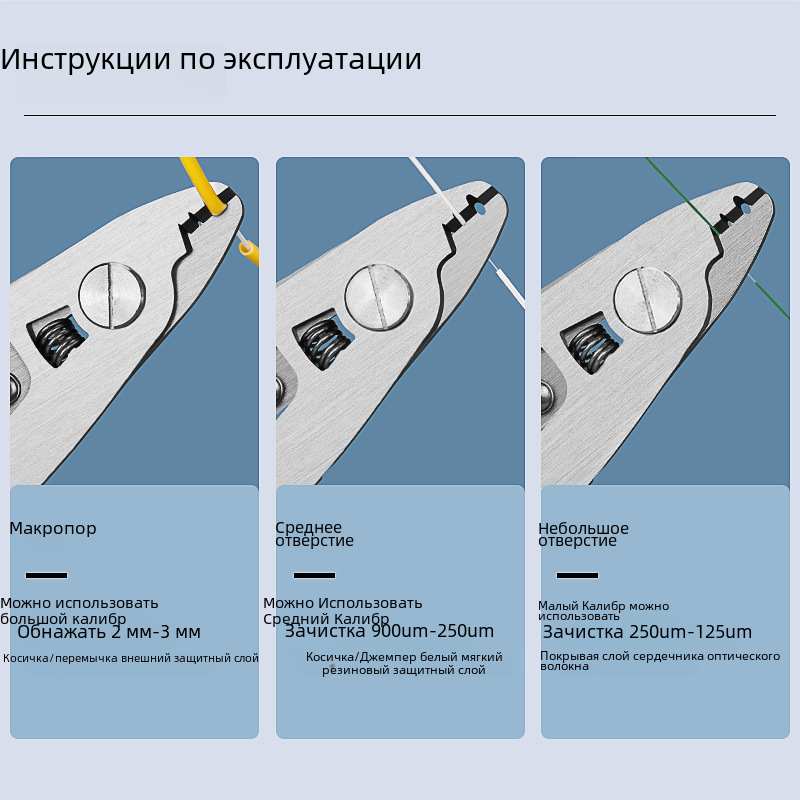 Инструкции по эксплуатации

Макропор

Можно использовать большой калибр
Обнажать 2 мм-3 мм

Косичка/перемычка внешний защитный слой

Среднее отверстие

Можно Использовать Средний Калибр
Зачистка 900um-250um

Косичка/Джемпер белый мягкий резиновый защитный слой

Небольшое отверстие

Малый Калибр можно использовать
Зачистка 250um-125um

Покрывая слой сердечника оптического волокна