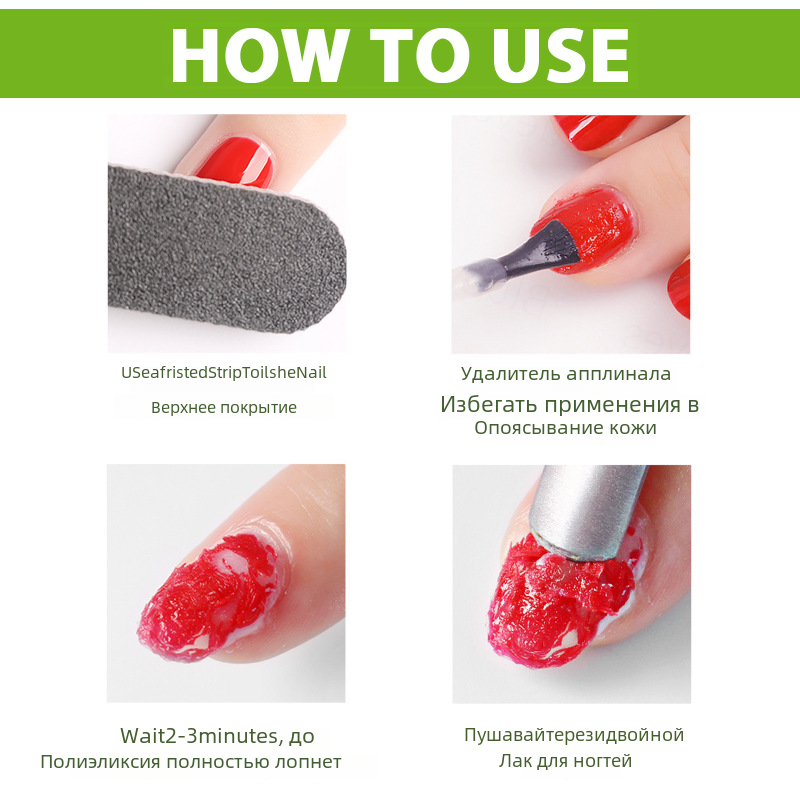 HOW TO USE

USeafristedStripToilsheNail
Верхнее покрытие

Удалитель апплинала
Избегать применения в
Опоясывание кожи

Wait2-3minutes, до
Полиэликсия полностью лопнет

Пушавайтерезидвойной
Лак для ногтей