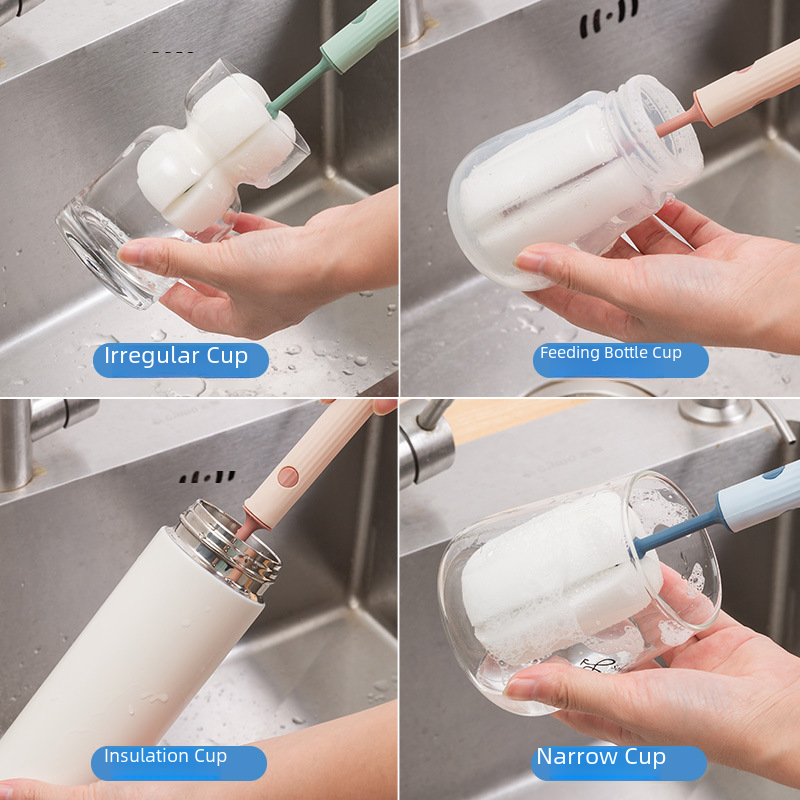 Irregular Cup

Feeding Bottle Cup

Insulation Cup

Narrow Cup