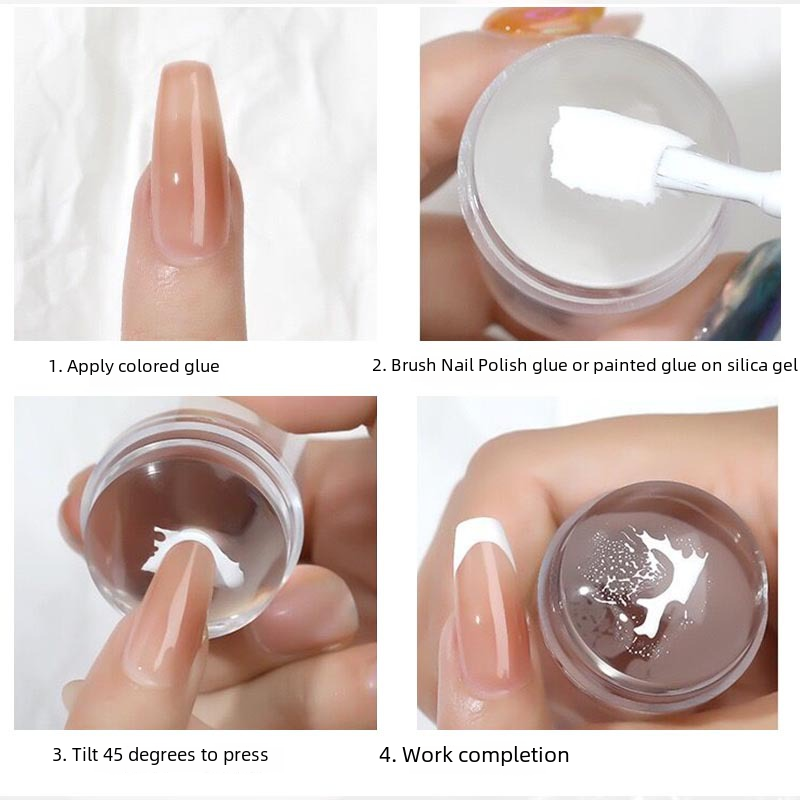 1. Apply colored glue

2. Brush Nail Polish glue or painted glue on silica gel

3. Tilt 45 degrees to press

4. Work completion