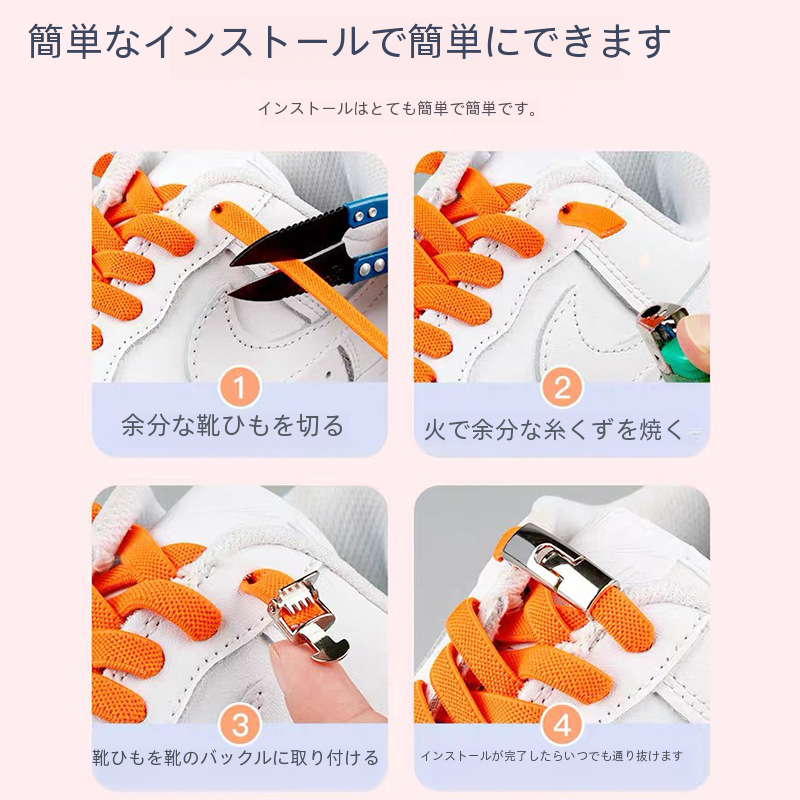 簡単なインストールで簡単にできます

インストールはとても簡単で簡単です。

1
余分な靴ひもを切る

2
火で余分な糸くずを焼く

3
靴ひもを靴のバックルに取り付ける

4
インストールが完了したらいつでも通り抜けます