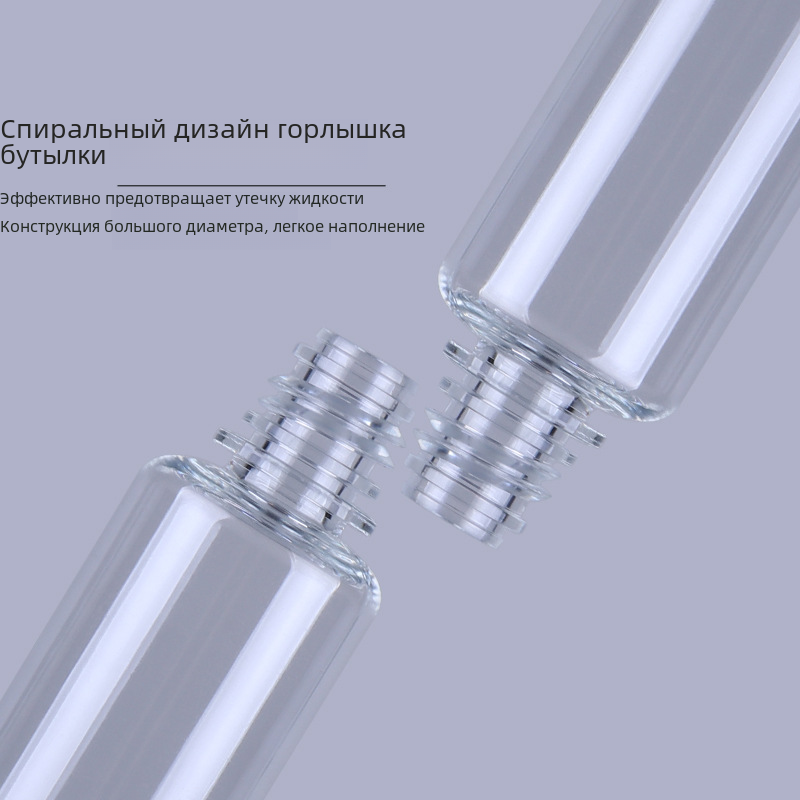 Спиральный дизайн горлышка бутылки

Эффективно предотвращает утечку жидкости

Конструкция большого диаметра, легкое наполнение