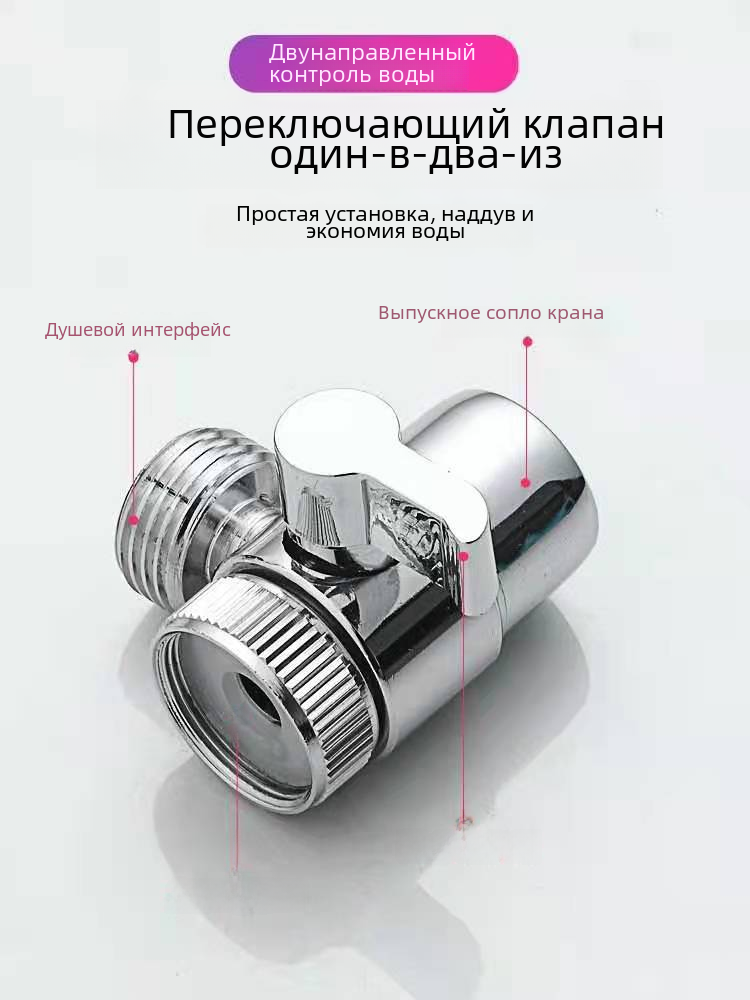 Двунаправленный контроль воды

Переключающий клапан один-в-два-из

Простая установка, наддув и экономия воды

Душевой интерфейс

Выпускное сопло крана