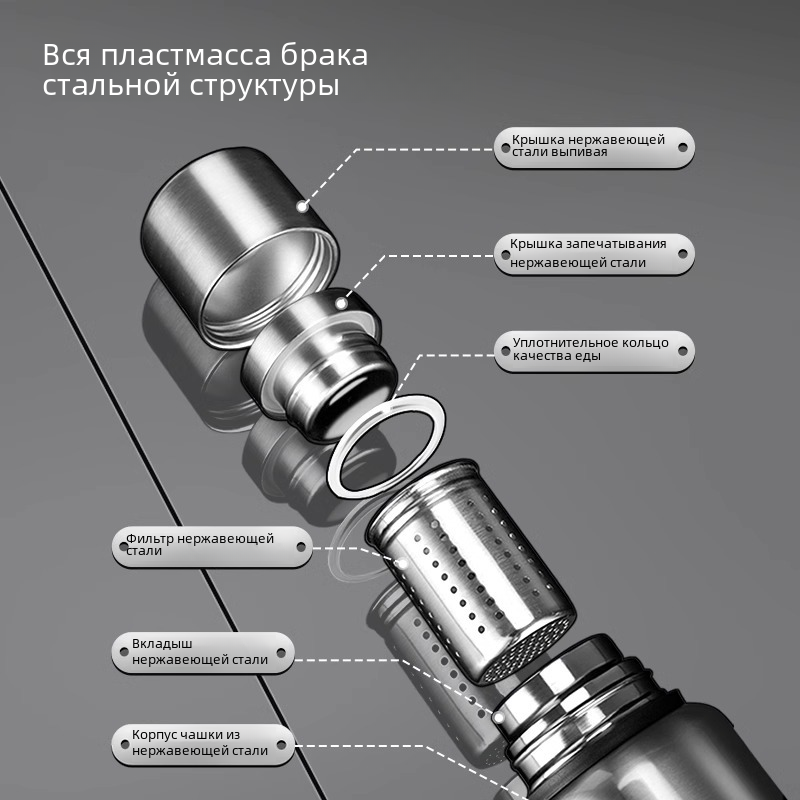 Вся пластмасса брака стальной структуры

Крышка нержавеющей стали выпивая

Крышка запечатывания нержавеющей стали

Уплотнительное кольцо качества еды

Фильтр нержавеющей стали

Вкладыш нержавеющей стали

Корпус чашки из нержавеющей стали