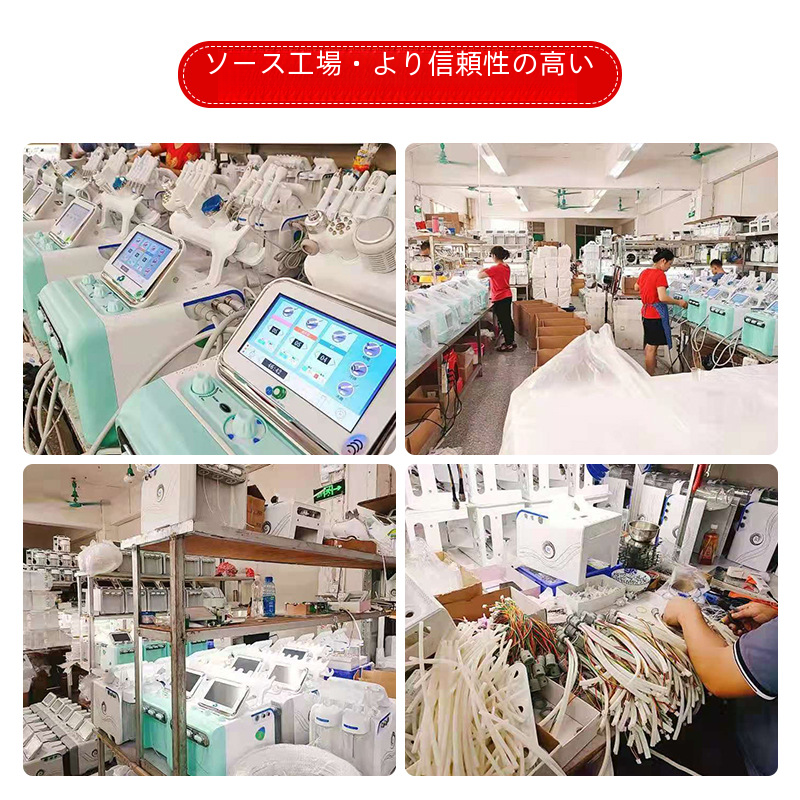 ソース工場・より信頼性の高い