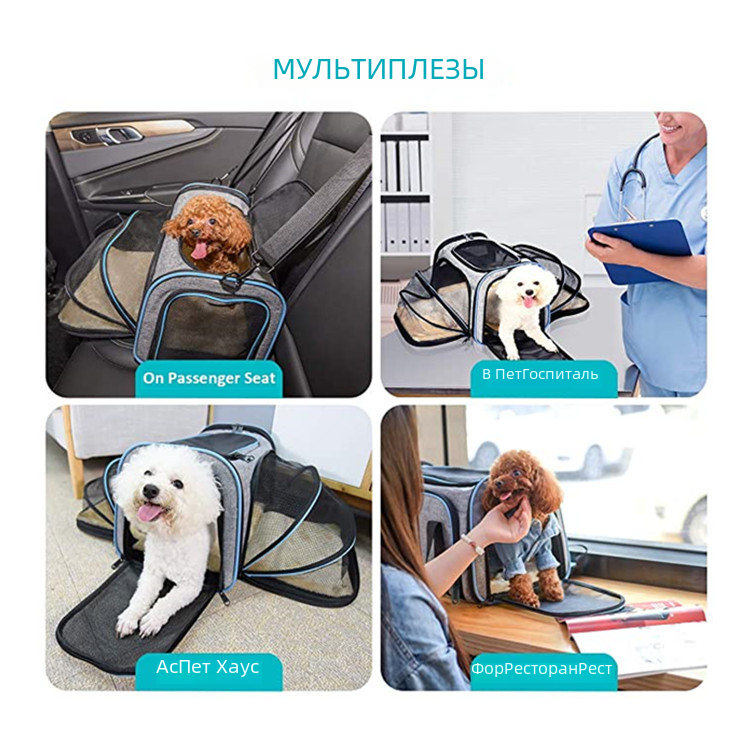 МУЛЬТИПЛЕЗЫ

On Passenger Seat

В ПетГоспиталь

АсПет Хаус

ФорРесторанРест