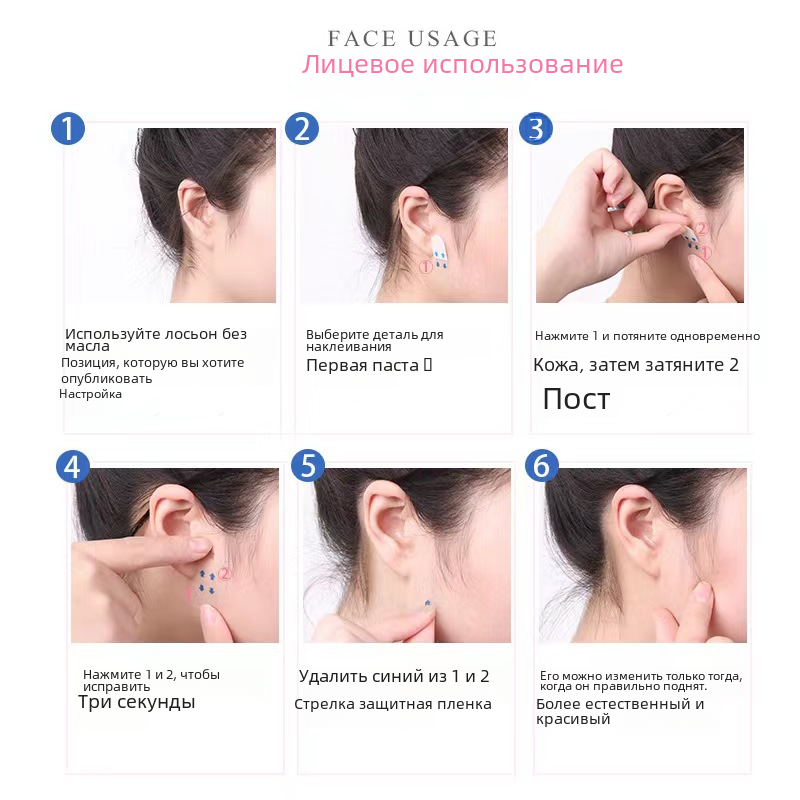 FACE USAGE
Лицевое использование

1

Используйте лосьон без масла
Позиция, которую вы хотите опубликовать
Настройка

2

①

Выберите деталь для наклеивания
Первая паста ▯

3

②
①

Нажмите 1 и потяните одновременно
Кожа, затем затяните 2
Пост

4

②
①

Нажмите 1 и 2, чтобы исправить
Три секунды

5

Удалить синий из 1 и 2
Стрелка защитная пленка

6

Его можно изменить только тогда, когда он правильно поднят.
Более естественный и красивый