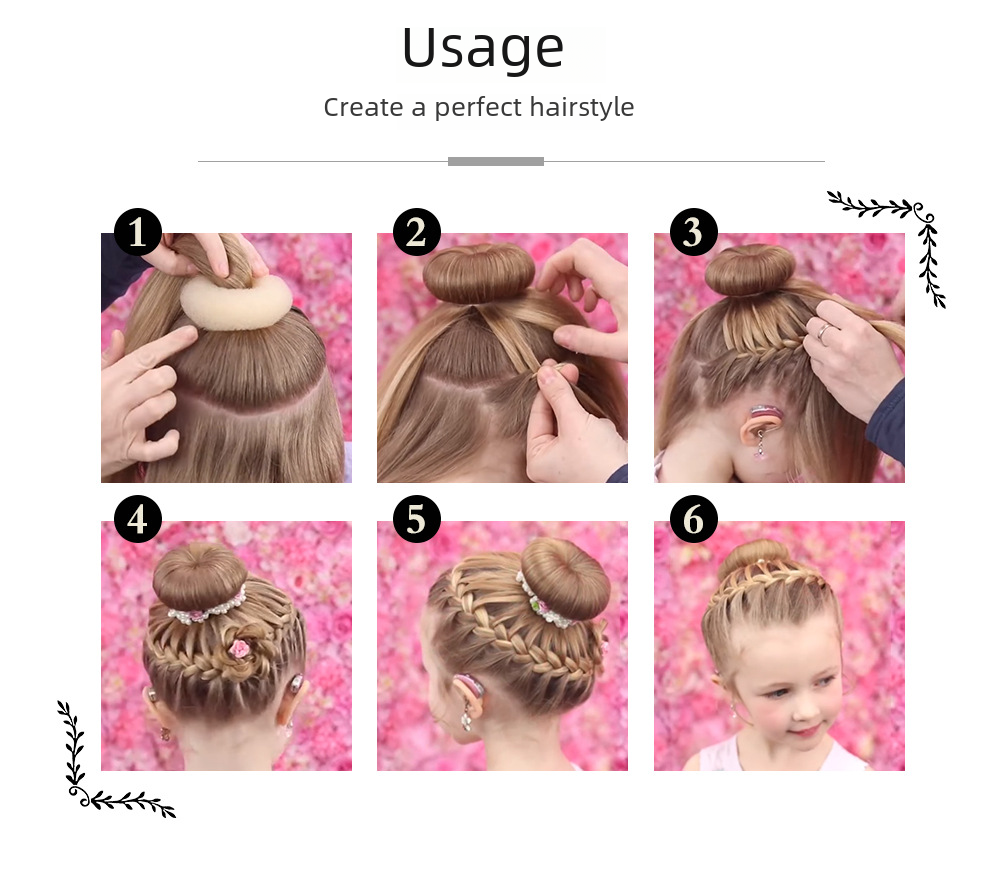 Usage

Create a perfect hairstyle

1

2

3

4

5

6