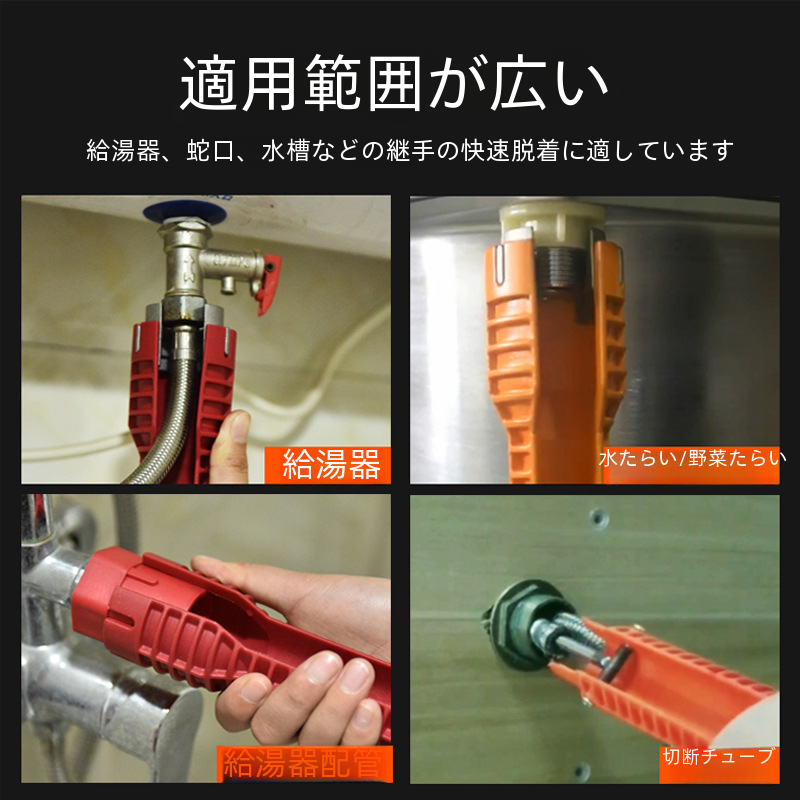 適用範囲が広い

給湯器、蛇口、水槽などの継手の快速脱着に適しています

給湯器

水たらい/野菜たらい

給湯器配管

切断チューブ